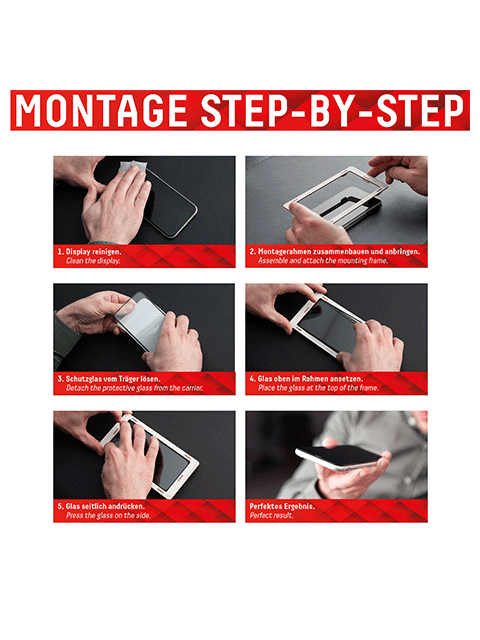 MONTAGE STEP-BY-STEP

1. Display reinigen.
Clean the display.

2. Montagerahmen zusammenbauen und anbringen.
Assemble and attach the mounting frame.

3. Schutzglas vom Träger lösen.
Detach the protective glass from the carrier.

4. Glas oben im Rahmen ansetzen.
Place the glass at the top of the frame.

5. Glas seitlich andrücken.
Press the glass on the side.

Perfektes Ergebnis.
Perfect result.