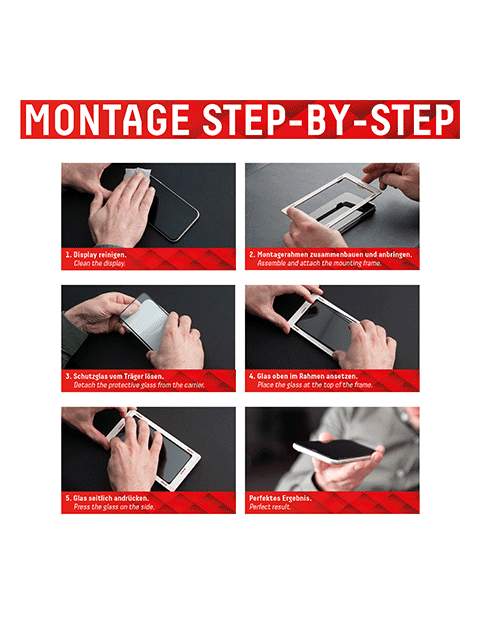 MONTAGE STEP-BY-STEP

1. Display reinigen.
Clean the display.

2. Montagerahmen zusammenbauen und anbringen.
Assemble and attach the mounting frame.

3. Schutzglas vom Träger lösen.
Detach the protective glass from the carrier.

4. Glas oben im Rahmen ansetzen.
Place the glass at the top of the frame.

5. Glas seitlich andrücken.
Press the glass on the side.

Perfektes Ergebnis.
Perfect result.